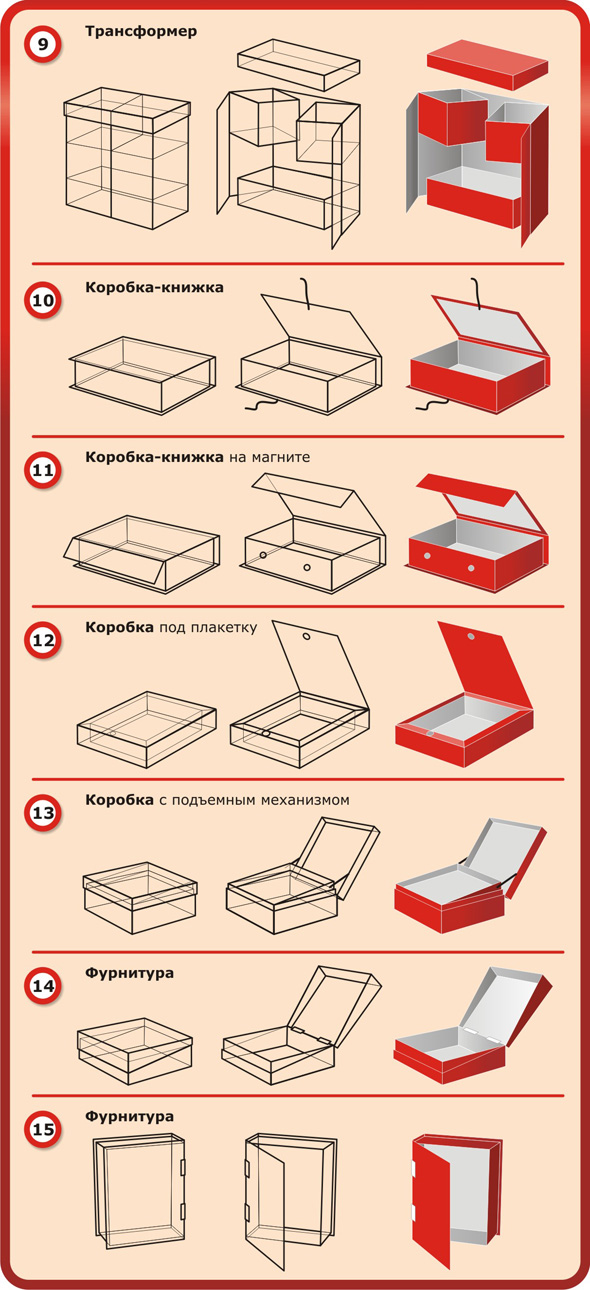 9 Трансформер

10 Коробка-книжка

11 Коробка-книжка на магните

12 Коробка под плакетку

13 Коробка с подъемным механизмом

14 Фурнитура

15 Фурнитура